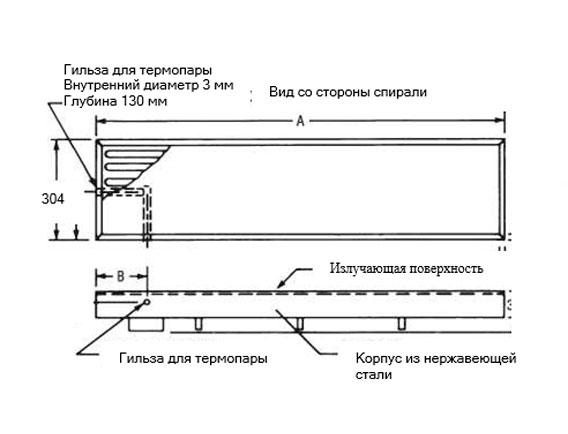 Гильза для термопары
Внутренний диаметр 3 мм
Глубина 130 мм

Вид со стороны спирали

A

304

B

Излучающая поверхность

Гильза для термопары

Корпус из нержавеющей стали